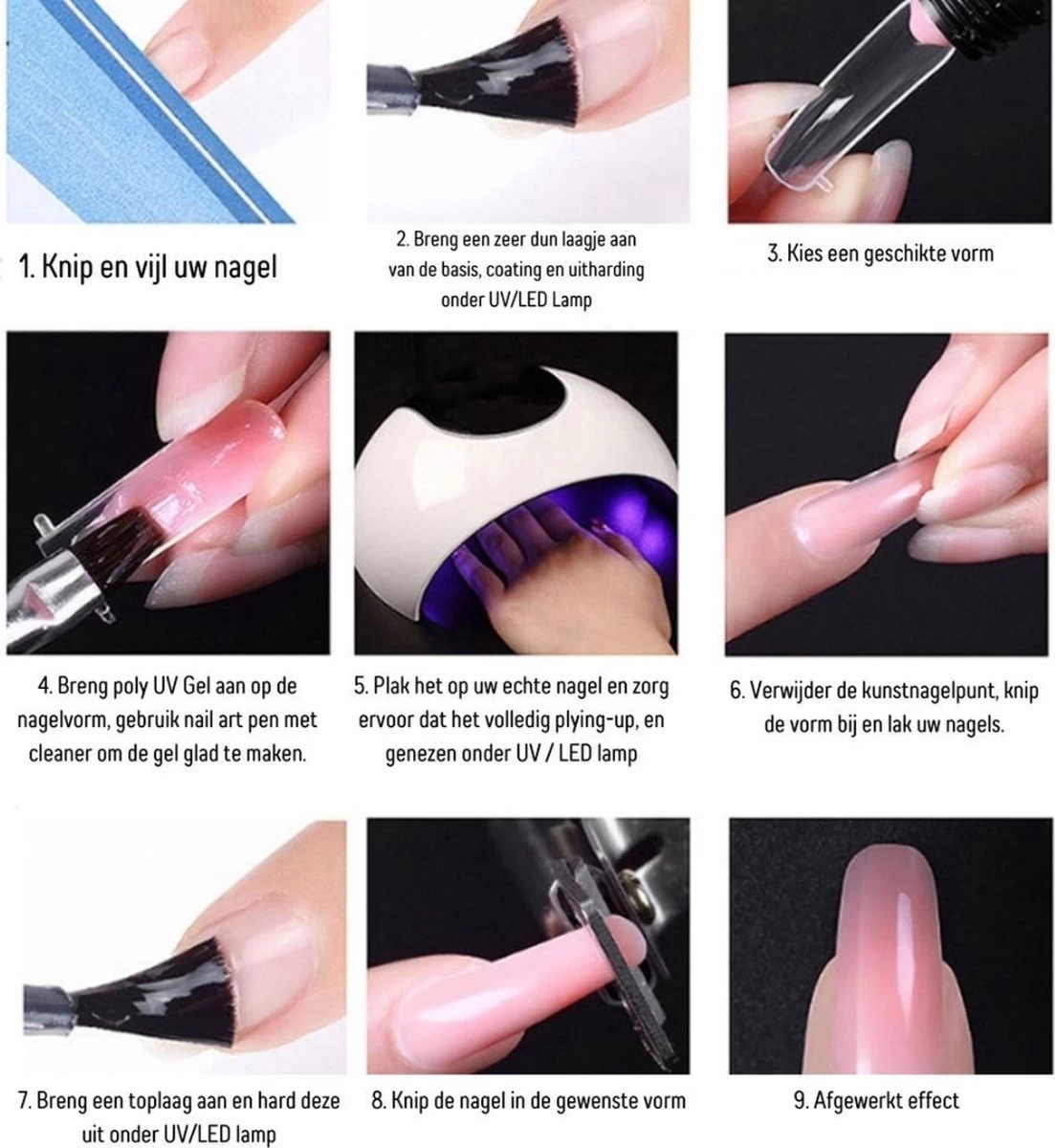 1. Knip en vijl uw nagel

2. Breng een zeer dun laagje aan van de basis, coating en uitharding onder UV/LED Lamp

3. Kies een geschikte vorm

4. Breng poly UV Gel aan op de nagelvorm, gebruik nail art pen met cleaner om de gel glad te maken.

5. Plak het op uw echte nagel en zorg ervoor dat het volledig plying-up, en genezen onder UV / LED lamp

6. Verwijder de kunstnagelpunt, knip de vorm bij en lak uw nagels.

7. Breng een toplaag aan en hard deze uit onder UV/LED lamp

8. Knip de nagel in de gewenste vorm

9. Afgewerkt effect